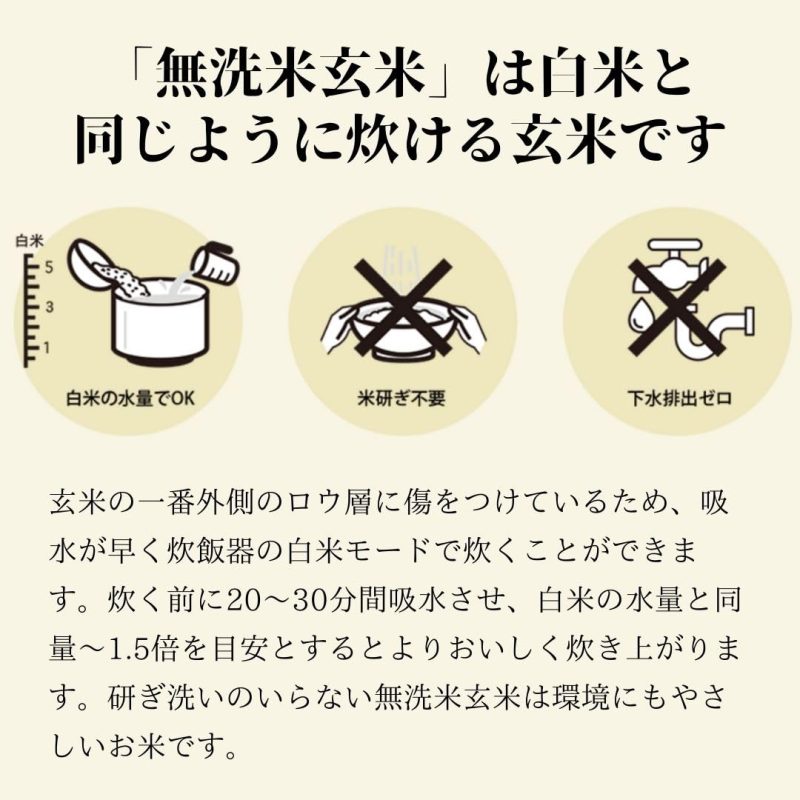 「無洗米玄米」は白米と同じように炊ける玄米です

白米
5
3
1

白米の水量でOK

米研ぎ不要

下水排出ゼロ

玄米の一番外側のロウ層に傷をつけているため、吸水が早く炊飯器の白米モードで炊くことができます。炊く前に20～30分間吸水させ、白米の水量と同量～1.5倍を目安とするとよりおいしく炊き上がります。研ぎ洗いのいらない無洗米玄米は環境にもやさしいお米です。