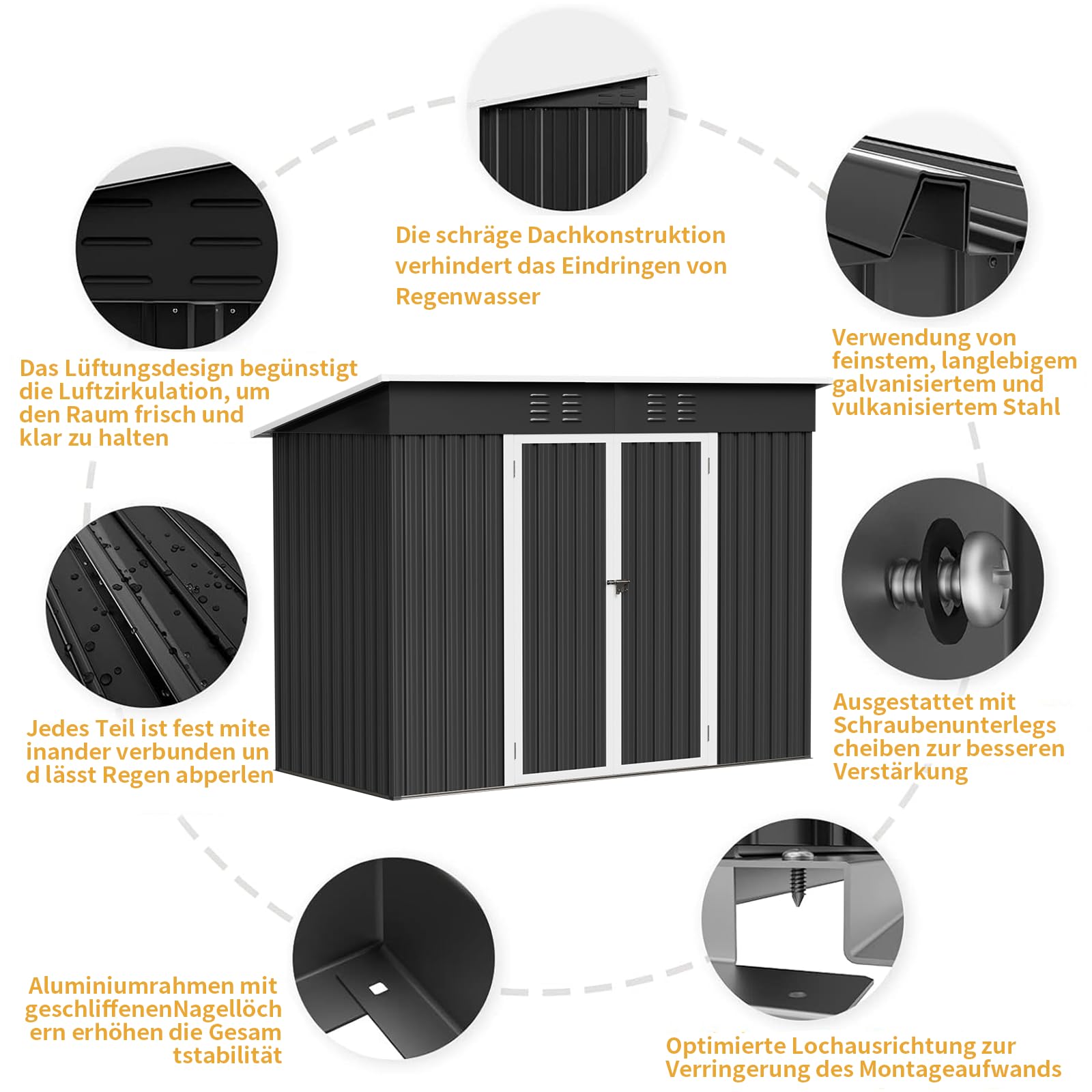 Die schräge Dachkonstruktion verhindert das Eindringen von Regenwasser

Das Lüftungsdesign begünstigt die Luftzirkulation, um den Raum frisch und klar zu halten

Verwendung von feinstem, langlebigem galvanisiertem und vulkanisiertem Stahl

Jedes Teil ist fest mite inander verbunden un d lässt Regen abperlen

Ausgestattet mit Schraubenunterlegs cheiben zur besseren Verstärkung

Aluminiumrahmen mit geschliffenenNagellöch ern erhöhen die Gesam tstabilität

Optimierte Lochausrichtung zur Verringerung des Montageaufwands