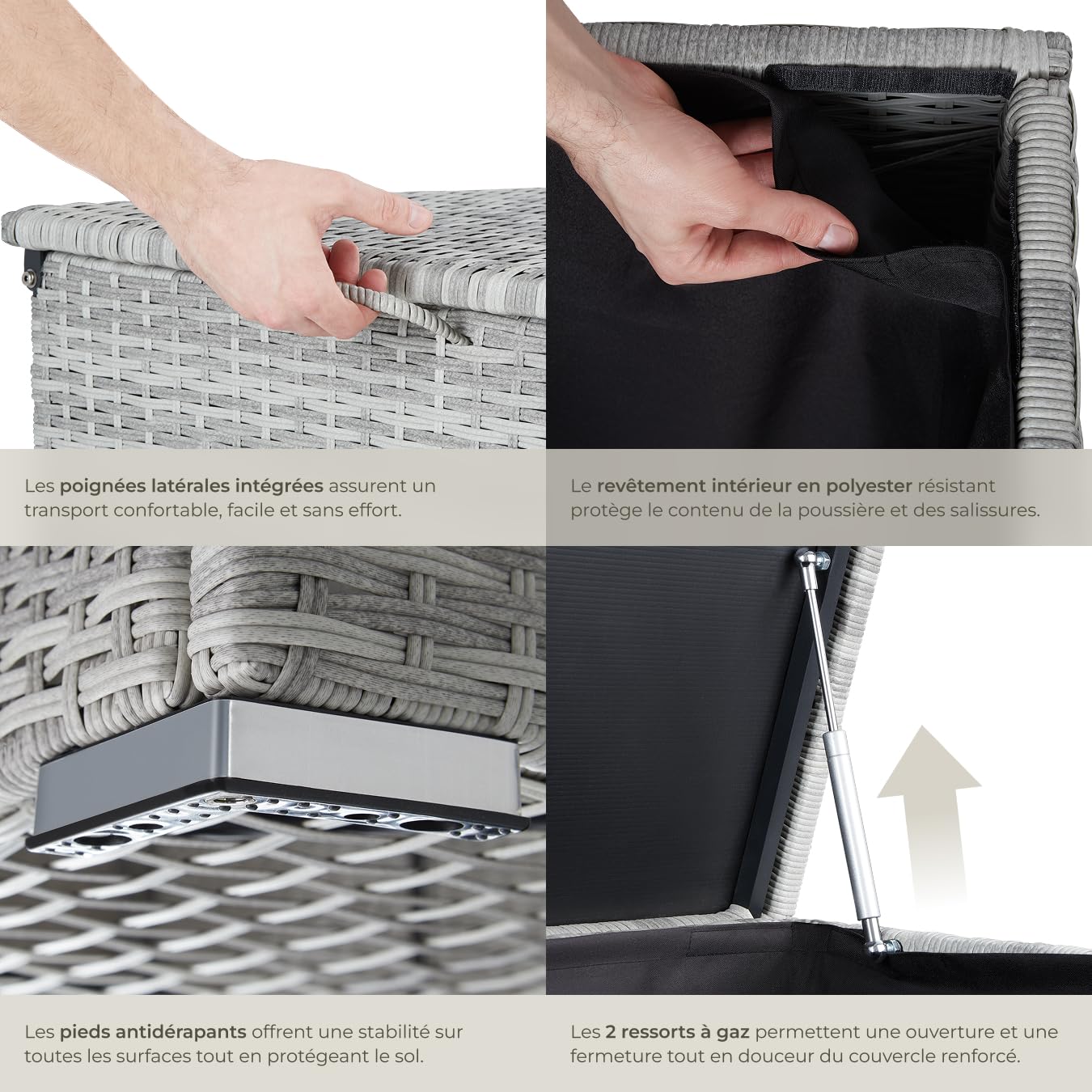 Les poignées latérales intégrées assurent un transport confortable, facile et sans effort.

Le revêtement intérieur en polyester résistant protège le contenu de la poussière et des salissures.

Les pieds antidérapants offrent une stabilité sur toutes les surfaces tout en protégeant le sol.

Les 2 ressorts à gaz permettent une ouverture et une fermeture tout en douceur du couvercle renforcé.