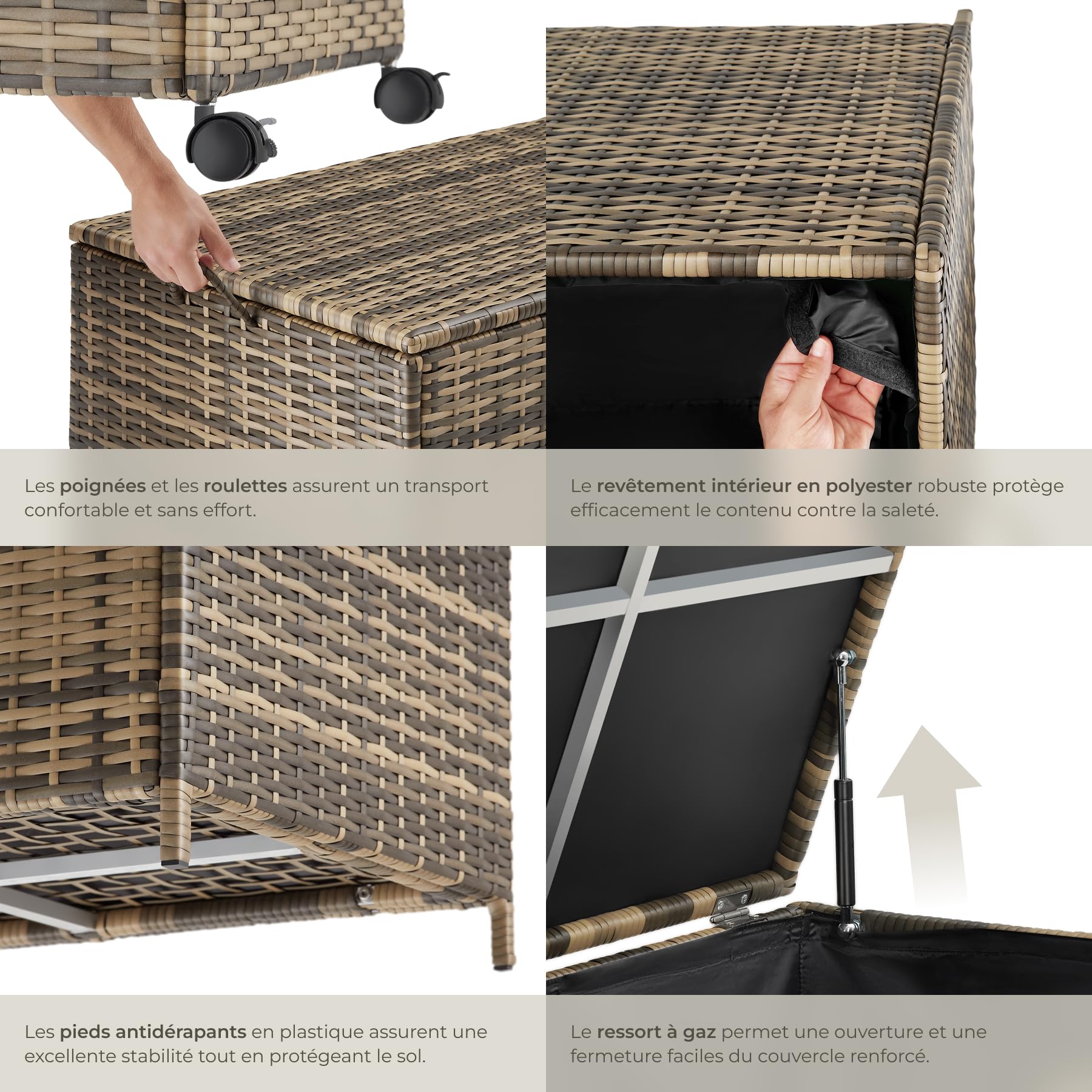 Les poignées et les roulettes assurent un transport confortable et sans effort.

Le revêtement intérieur en polyester robuste protège efficacement le contenu contre la saleté.

Les pieds antidérapants en plastique assurent une excellente stabilité tout en protégeant le sol.

Le ressort à gaz permet une ouverture et une fermeture faciles du couvercle renforcé.